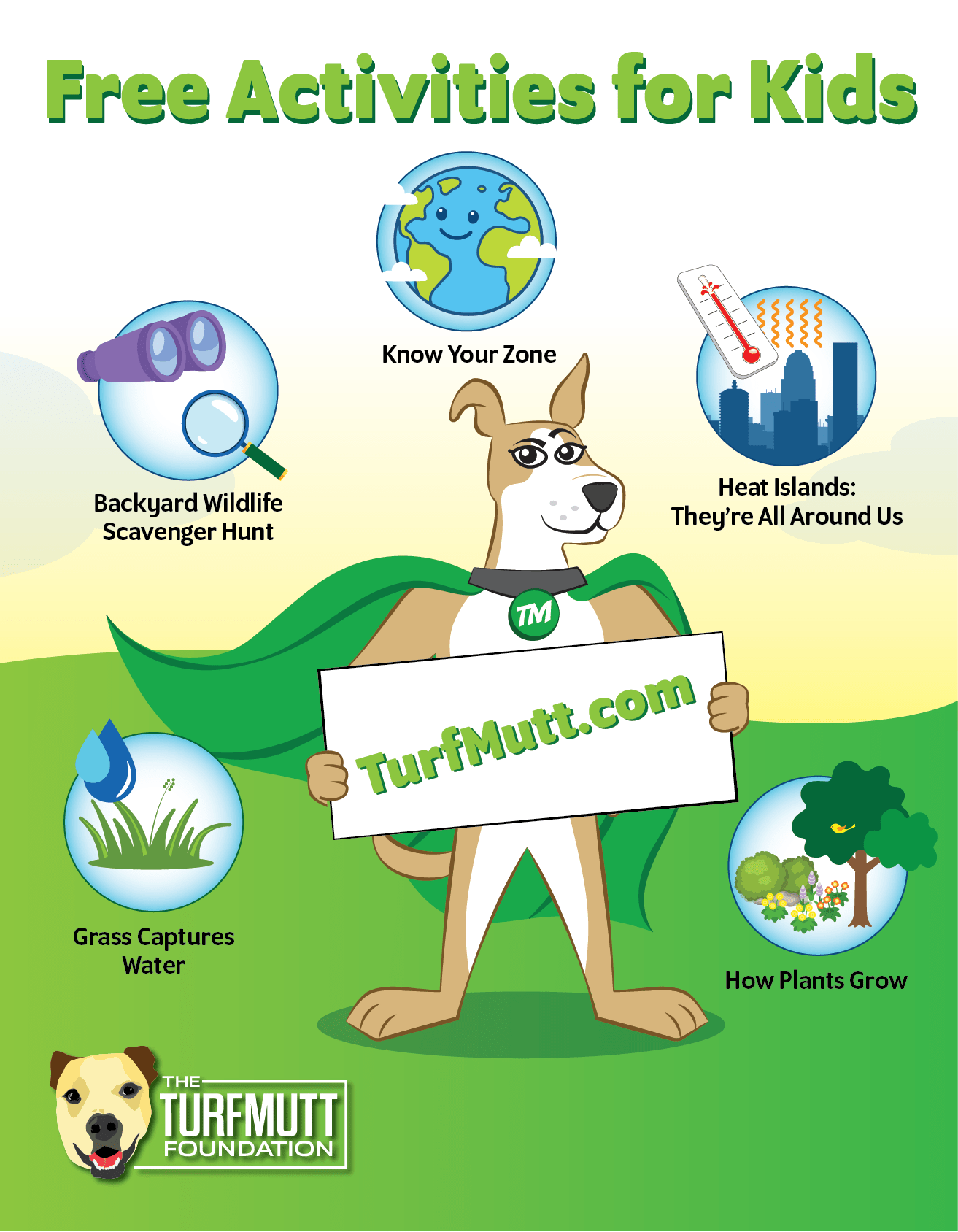 Free Activities for Kids

Know Your Zone

Backyard Wildlife Scavenger Hunt

Heat Islands: They're All Around Us

TM

TurfMutt.com

Grass Captures Water

How Plants Grow

THE TURFMUTT FOUNDATION