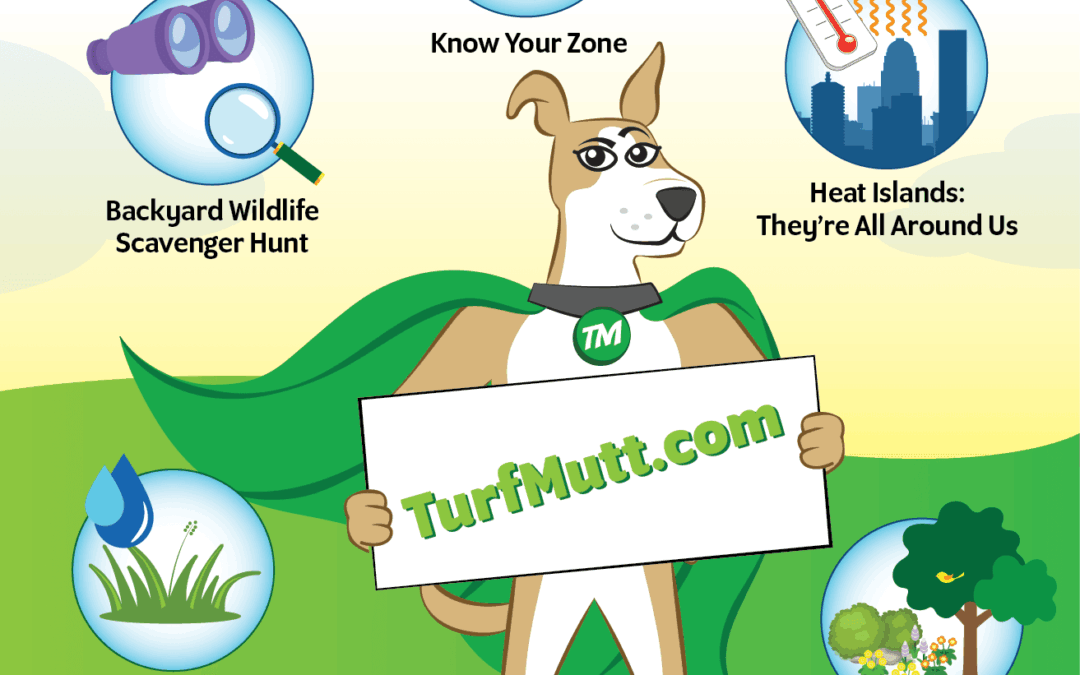 Know Your Zone

Backyard Wildlife Scavenger Hunt

Heat Islands: They're All Around Us

TM

TurfMutt.com