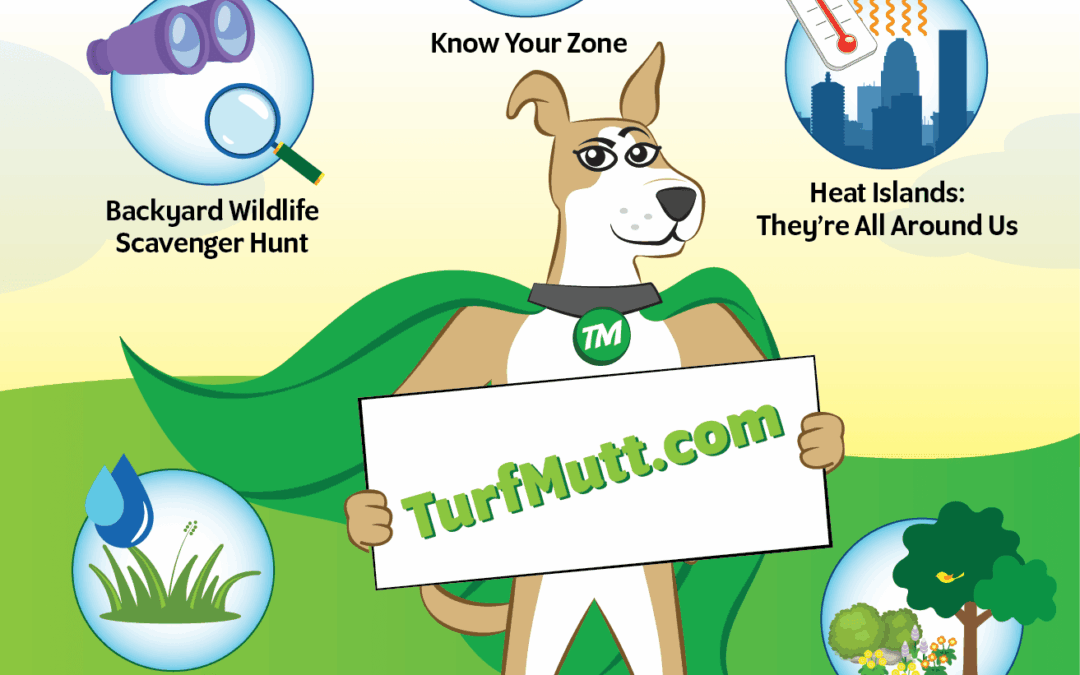 Know Your Zone

Backyard Wildlife Scavenger Hunt

Heat Islands: They're All Around Us

TM

TurfMutt.com